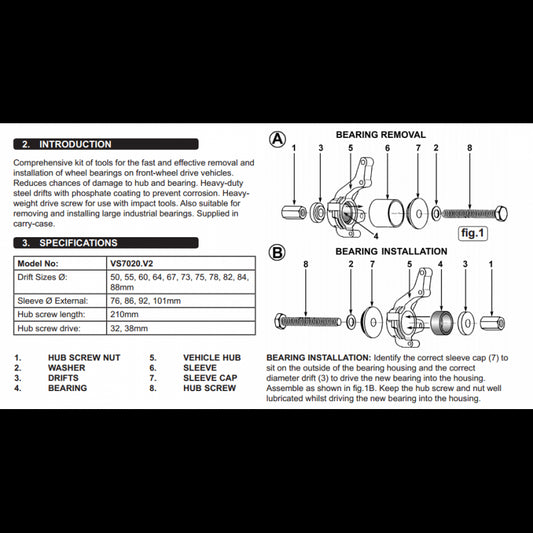 2. INTRODUCTION

Comprehensive kit of tools for the fast and effective removal and installation of wheel bearings on front-wheel drive vehicles. Reduces chances of damage to hub and bearing. Heavy-duty steel drifts with phosphate coating to prevent corrosion. Heavy-weight drive screw for use with impact tools. Also suitable for removing and installing large industrial bearings. Supplied in carry-case.

3. SPECIFICATIONS

| Model No: | VS7020.V2 |
|---|---|
| Drift Sizes Ø: | 50, 55, 60, 64, 67, 73, 75, 78, 82, 84, 88mm |
| Sleeve Ø External: | 76, 86, 92, 101mm |
| Hub screw length: | 210mm |
| Hub screw drive: | 32, 38mm |

1. HUB SCREW NUT
2. WASHER
3. DRIFTS
4. BEARING
5. VEHICLE HUB
6. SLEEVE
7. SLEEVE CAP
8. HUB SCREW

A
BEARING REMOVAL
1 3 5 6 7 2 8
4
fig.1

B
BEARING INSTALLATION
8 2 7 5 4 3 1

BEARING INSTALLATION: Identify the correct sleeve cap (7) to sit on the outside of the bearing housing and the correct diameter drift (3) to drive the new bearing into the housing. Assemble as shown in fig.1B. Keep the hub screw and nut well lubricated whilst driving the new bearing into the housing.