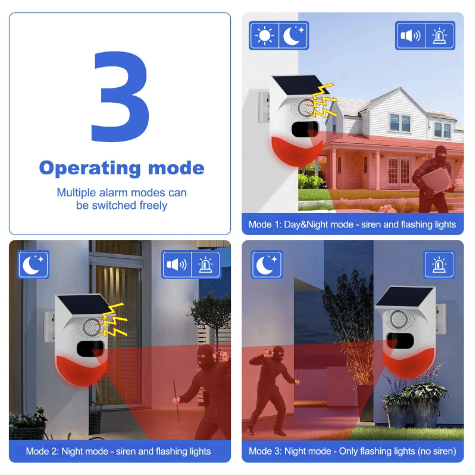 3

Operating mode

Multiple alarm modes can be switched freely

Mode 1: Day&Night mode - siren and flashing lights

Mode 2: Night mode - siren and flashing lights

Mode 3: Night mode - Only flashing lights (no siren)