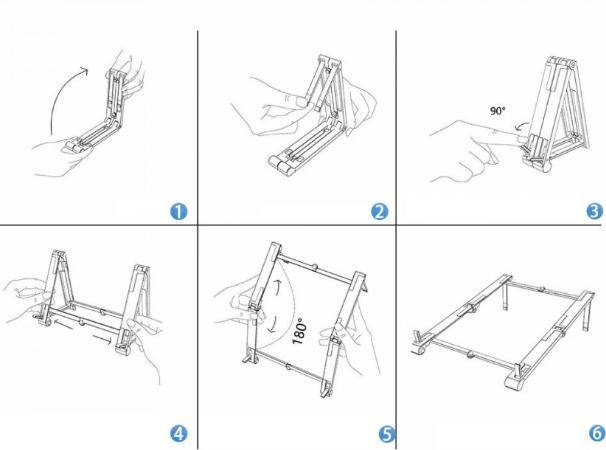 1

2

90°

3

4

180°

5

6