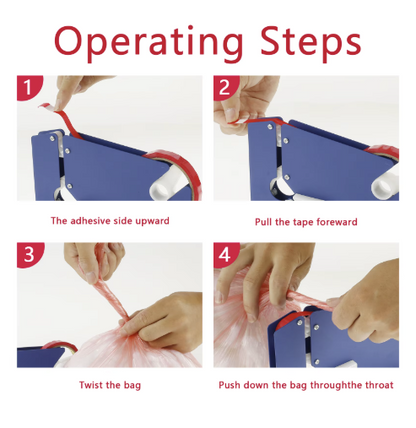 Operating Steps

1

The adhesive side upward

2

Pull the tape foreward

3

Twist the bag

4

Push down the bag throughthe throat