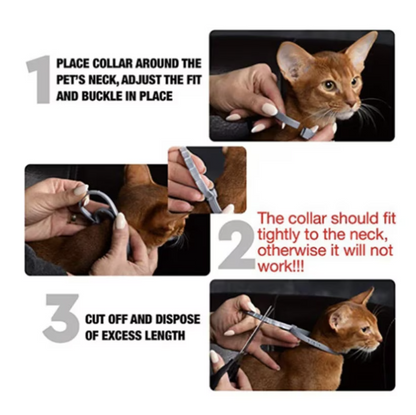 1 PLACE COLLAR AROUND THE PET'S NECK, ADJUST THE FIT AND BUCKLE IN PLACE

2 The collar should fit tightly to the neck, otherwise it will not work!!!

3 CUT OFF AND DISPOSE OF EXCESS LENGTH