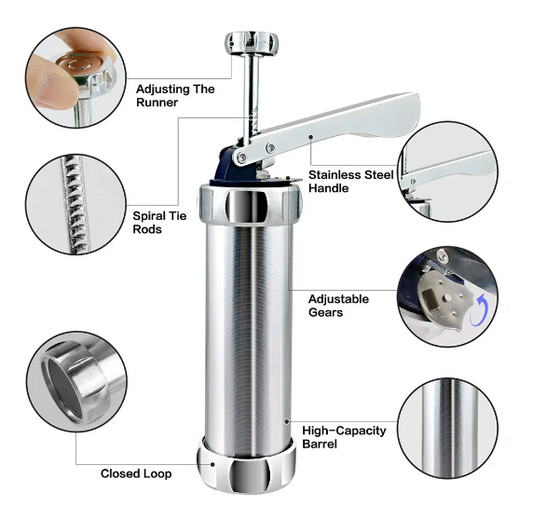 Adjusting The Runner

Stainless Steel Handle

Spiral Tie Rods

Adjustable Gears

High-Capacity Barrel

Closed Loop