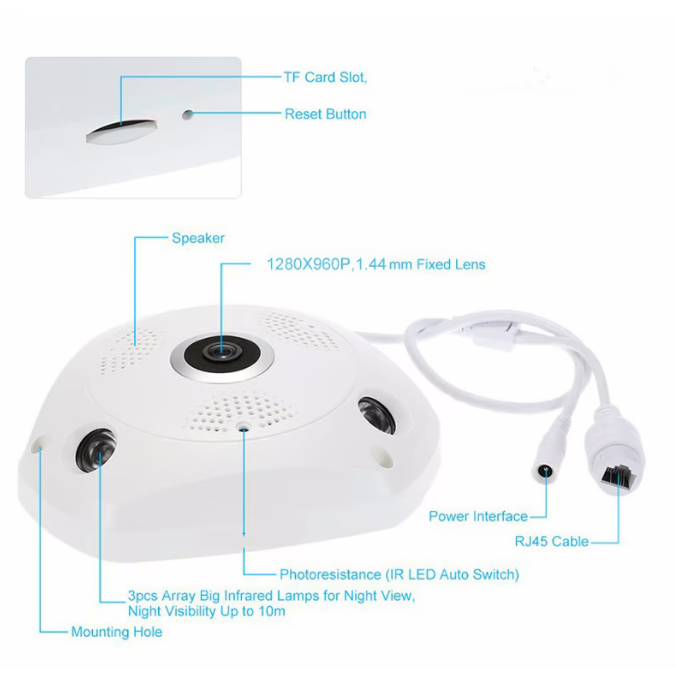 TF Card Slot,

Reset Button

Speaker

1280X960P,1.44 mm Fixed Lens

Power Interface

RJ45 Cable

Photoresistance (IR LED Auto Switch)

3pcs Array Big Infrared Lamps for Night View, Night Visibility Up to 10m

Mounting Hole