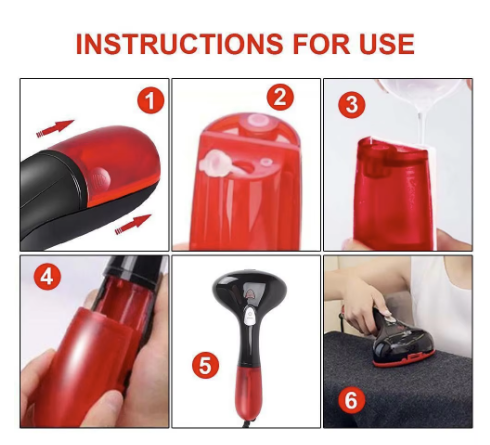 INSTRUCTIONS FOR USE

1

2

3

4

5

6