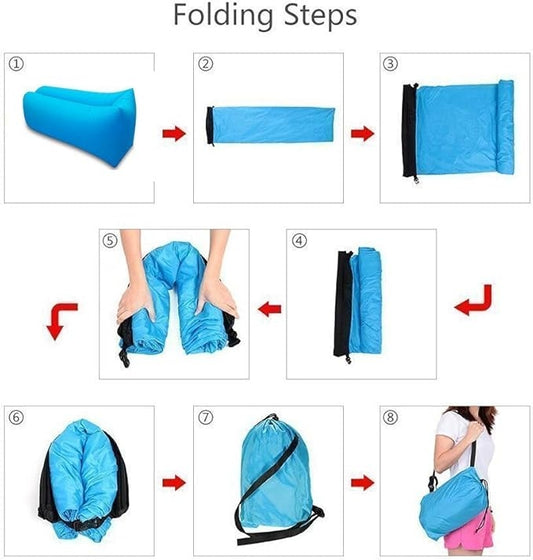 Folding Steps

①

②

③

⑤

④

⑥

⑦

⑧