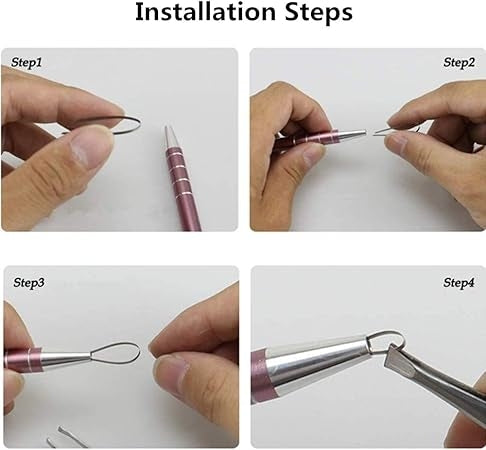 Installation Steps

Step1

Step2

Step3

Step4