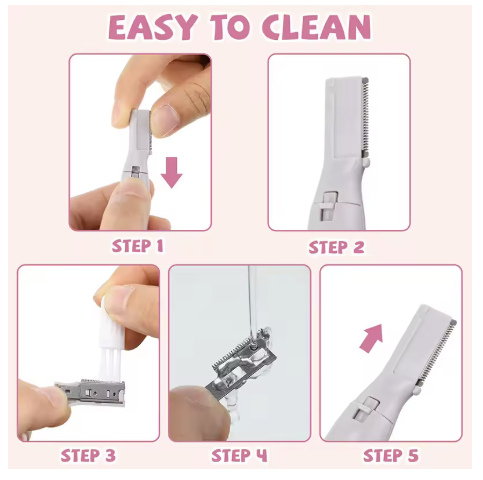 EASY TO CLEAN

STEP 1

STEP 2

STEP 3

STEP 4

STEP 5