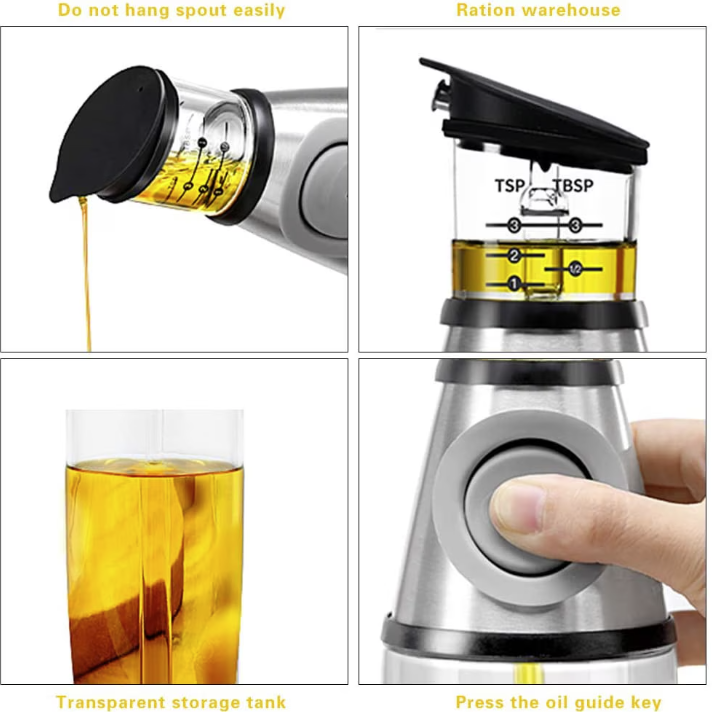 Do not hang spout easily

Ration warehouse

TSP TBSP

3 3

2 1/2

1

Transparent storage tank

Press the oil guide key